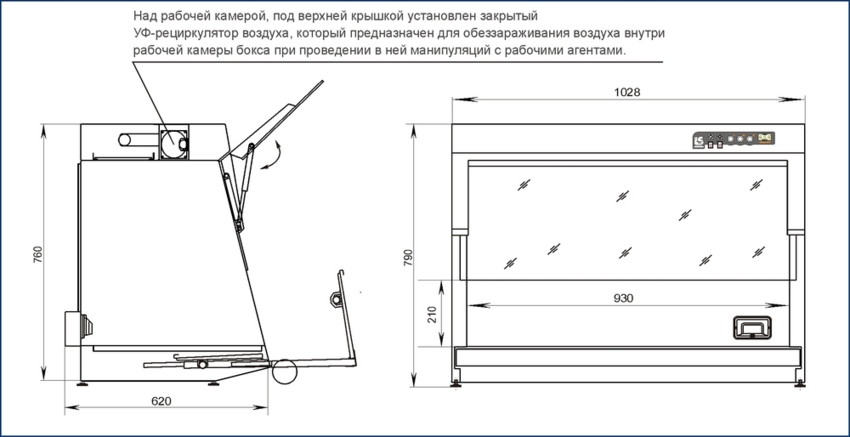 Над рабочей камерой, под верхней крышкой установлен закрытый УФ-рециркулятор воздуха, который предназначен для обеззараживания воздуха внутри рабочей камеры бокса при проведении в ней манипуляций с рабочими агентами.

760

620

1028

790

210

930