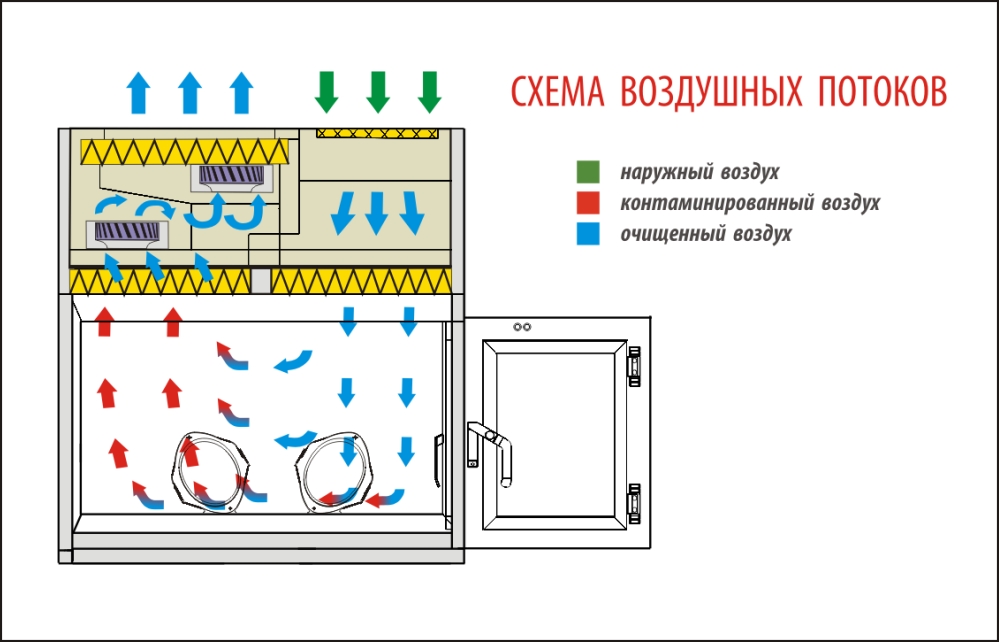 СХЕМА ВОЗДУШНЫХ ПОТОКОВ

наружный воздух
контаминированный воздух
очищенный воздух