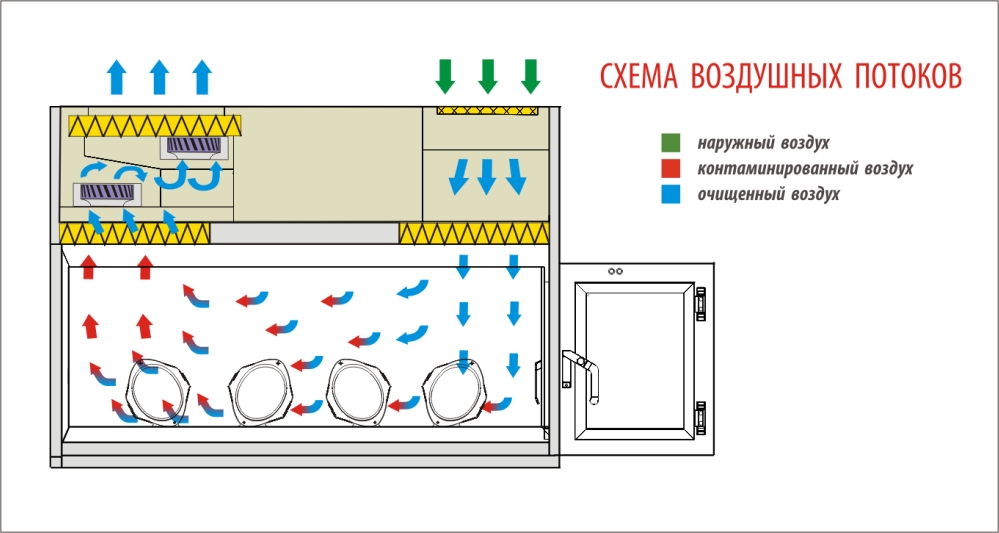 СХЕМА ВОЗДУШНЫХ ПОТОКОВ

наружный воздух
контаминированный воздух
очищенный воздух